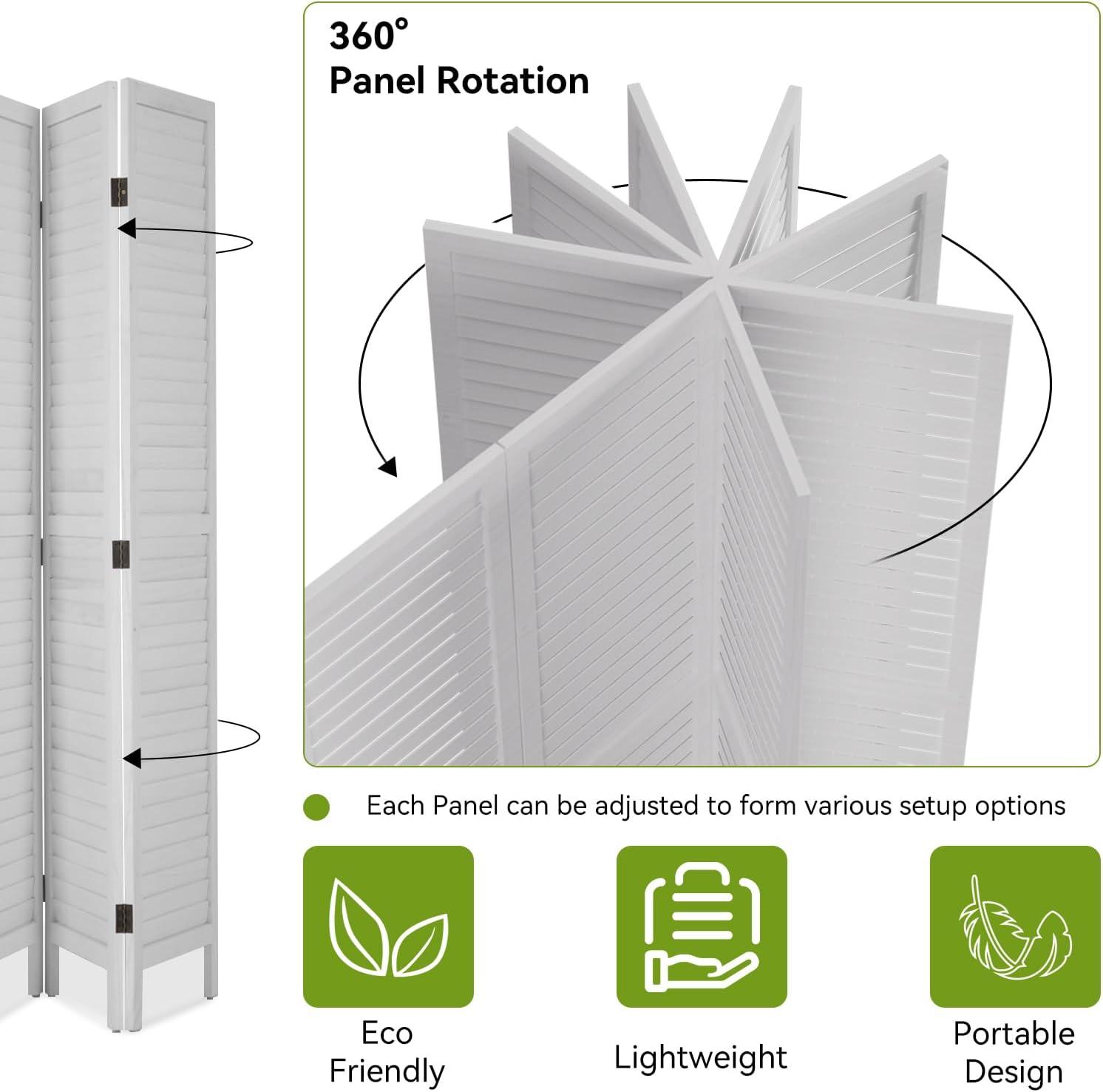 360°
Panel Rotation

Each Panel can be adjusted to form various setup options

Eco Friendly

Lightweight

Portable Design