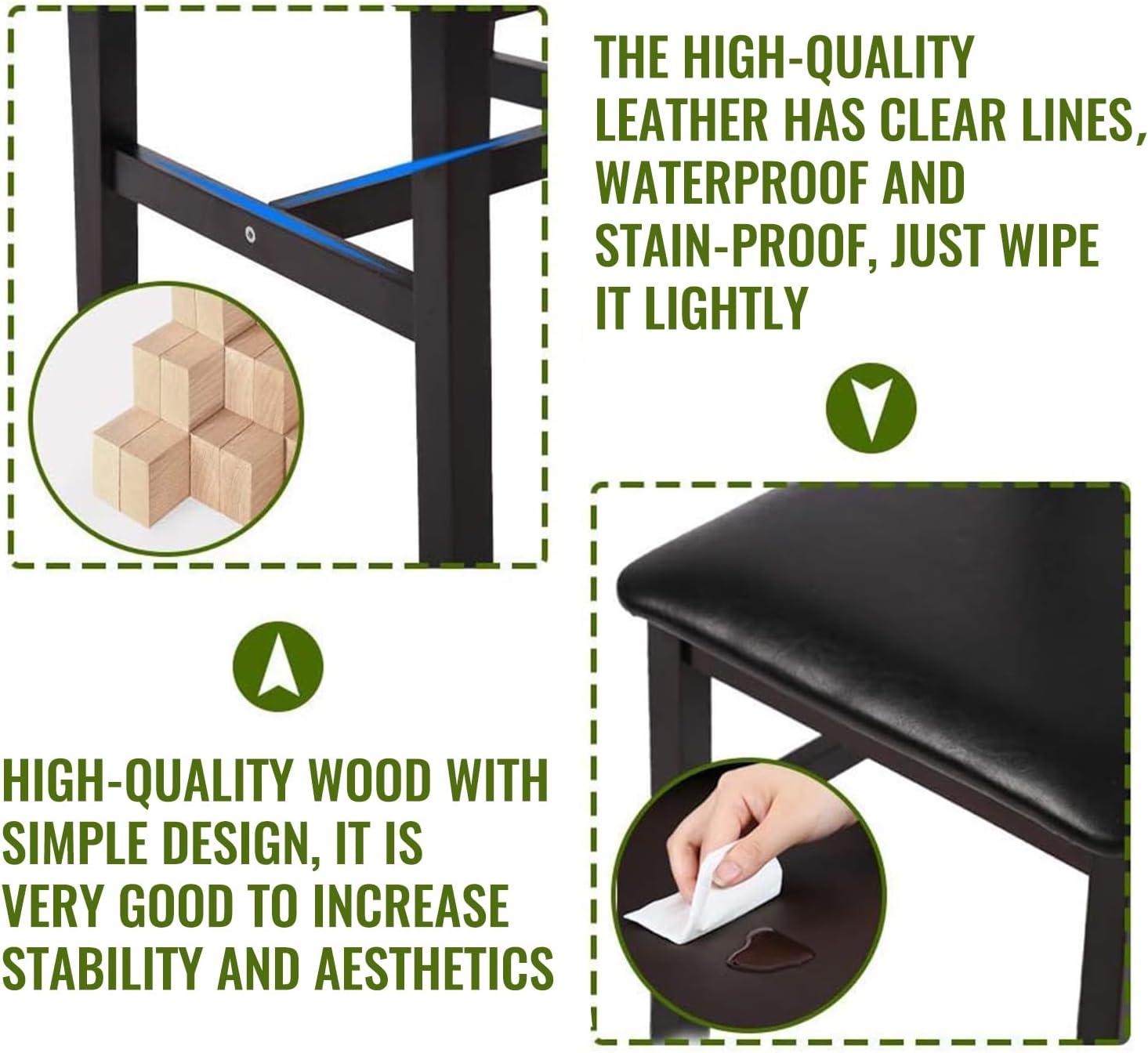 THE HIGH-QUALITY LEATHER HAS CLEAR LINES, WATERPROOF AND STAIN-PROOF, JUST WIPE IT LIGHTLY

HIGH-QUALITY WOOD WITH SIMPLE DESIGN, IT IS VERY GOOD TO INCREASE STABILITY AND AESTHETICS