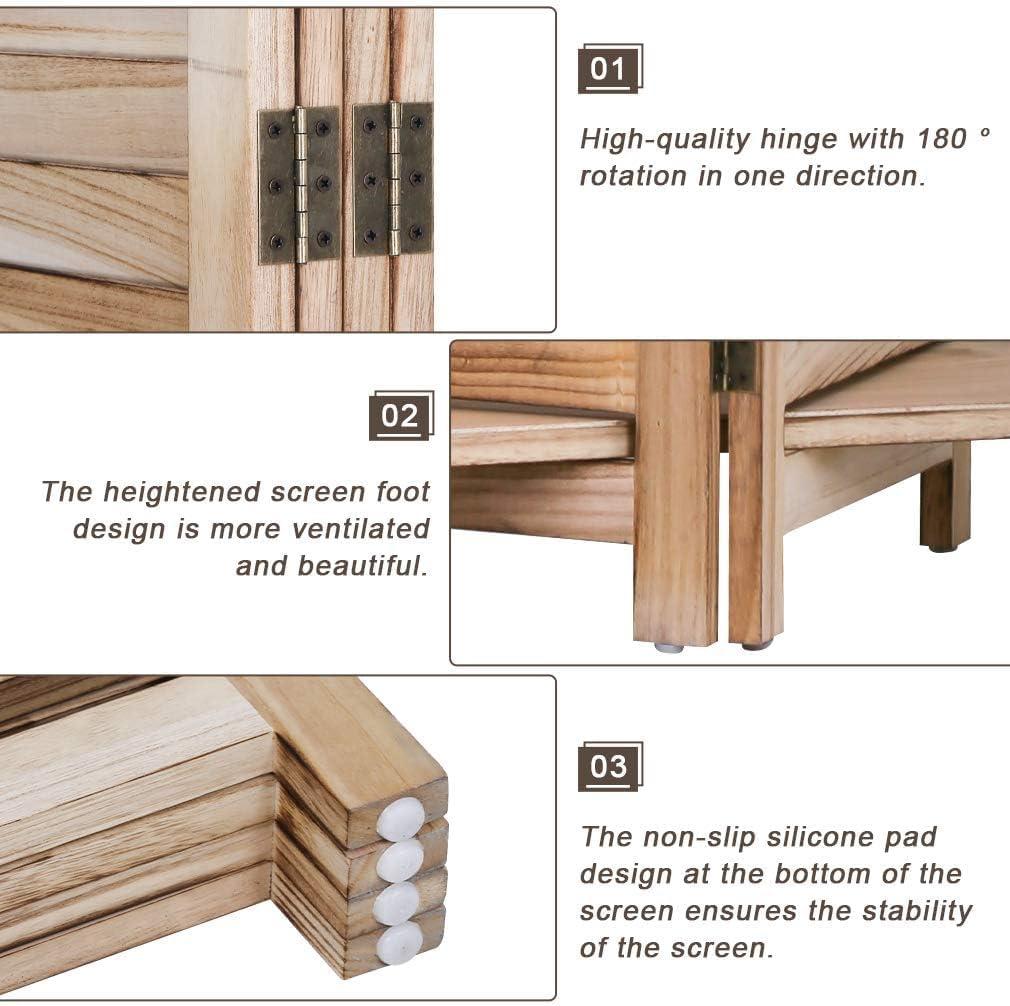 01

High-quality hinge with 180 ° rotation in one direction.

02

The heightened screen foot design is more ventilated and beautiful.

03

The non-slip silicone pad design at the bottom of the screen ensures the stability of the screen.