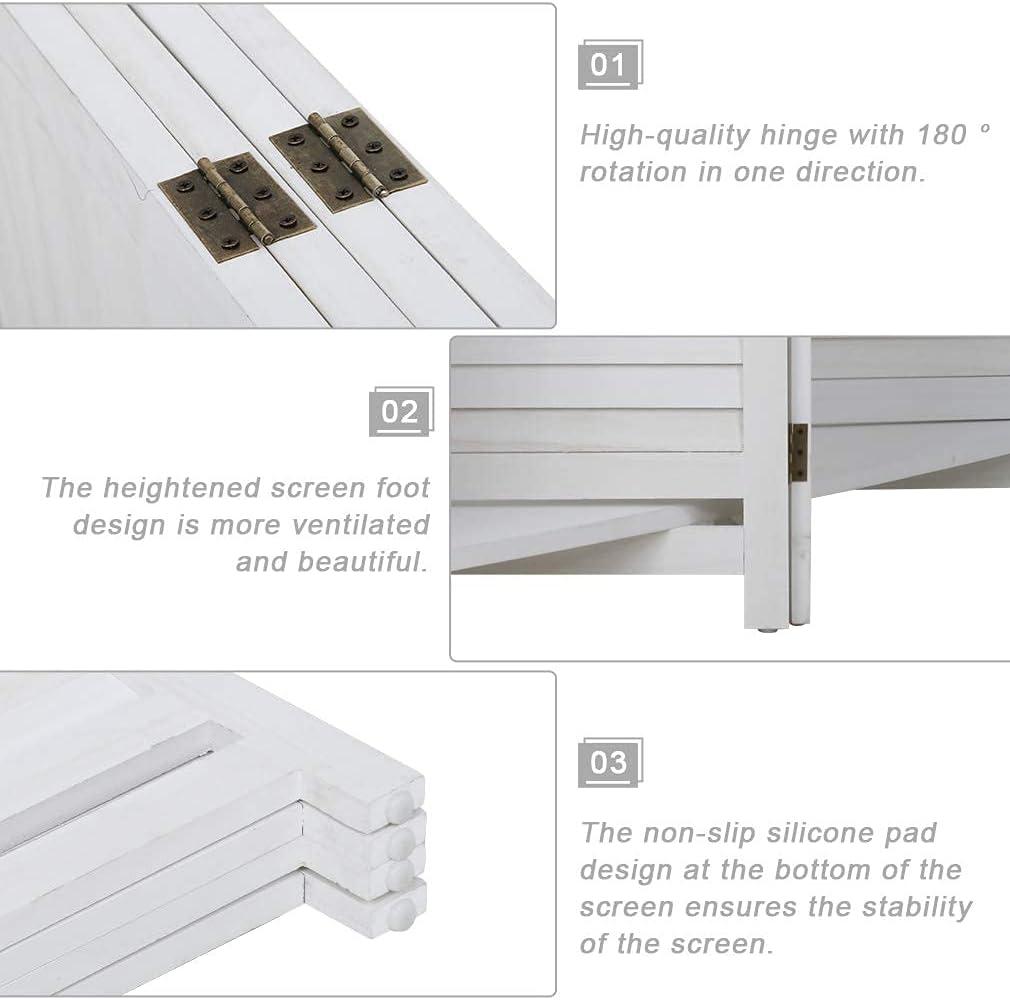 01

High-quality hinge with 180 ° rotation in one direction.

02

The heightened screen foot design is more ventilated and beautiful.

03

The non-slip silicone pad design at the bottom of the screen ensures the stability of the screen.