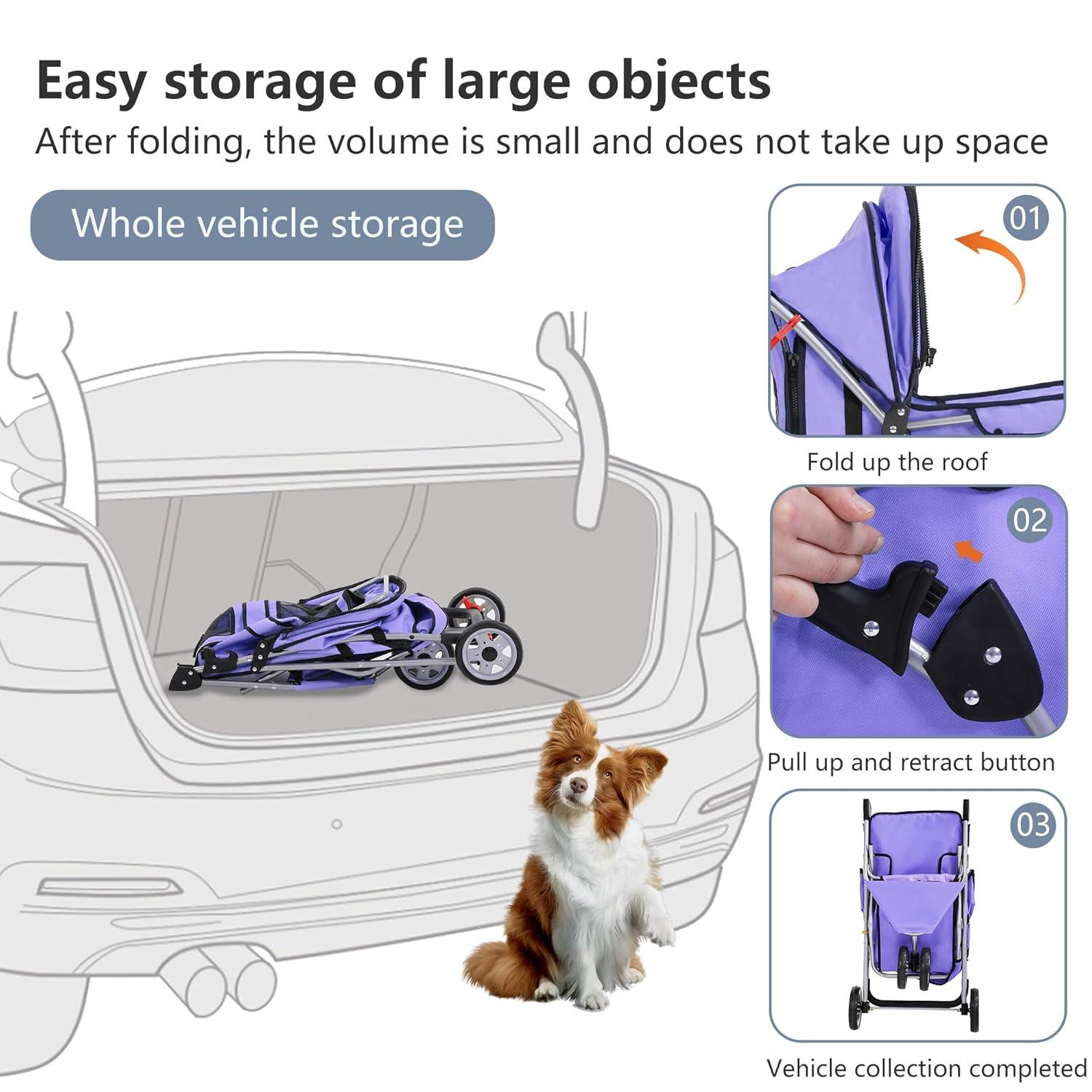 Easy storage of large objects

After folding, the volume is small and does not take up space

Whole vehicle storage

01

Fold up the roof

02

Pull up and retract button

03

Vehicle collection completed