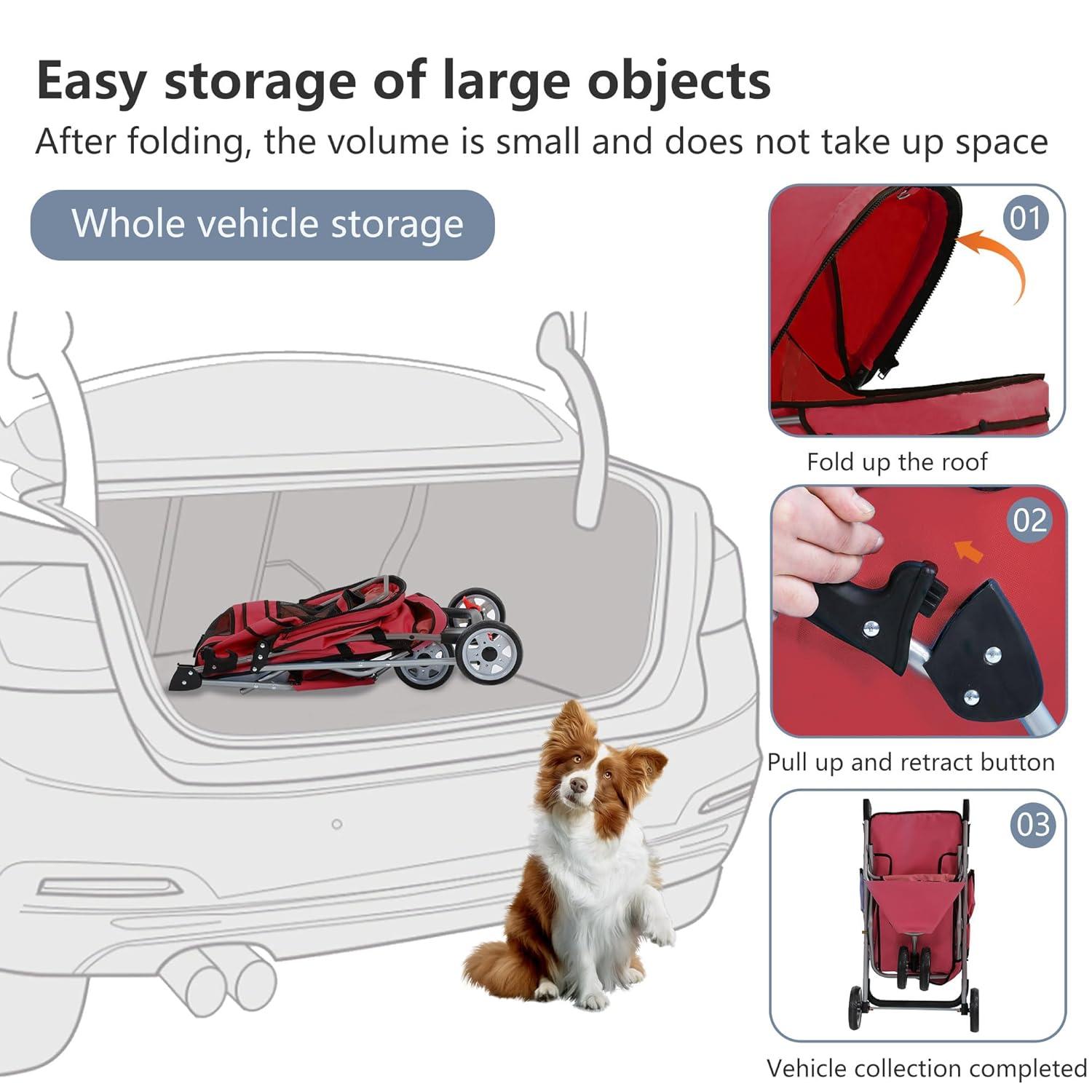 Easy storage of large objects

After folding, the volume is small and does not take up space

Whole vehicle storage

01

Fold up the roof

02

Pull up and retract button

03

Vehicle collection completed