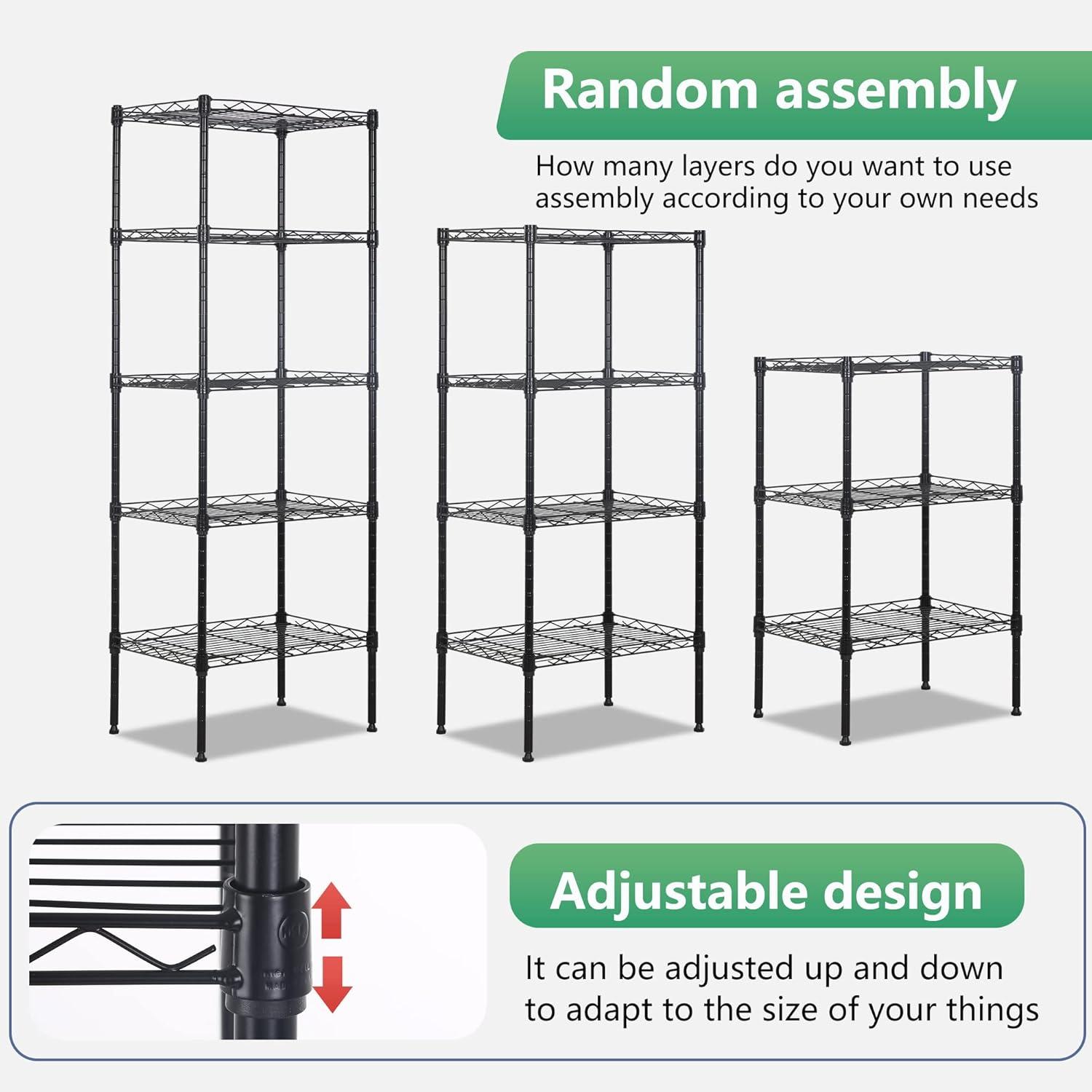 Random assembly

How many layers do you want to use assembly according to your own needs

Adjustable design

It can be adjusted up and down to adapt to the size of your things