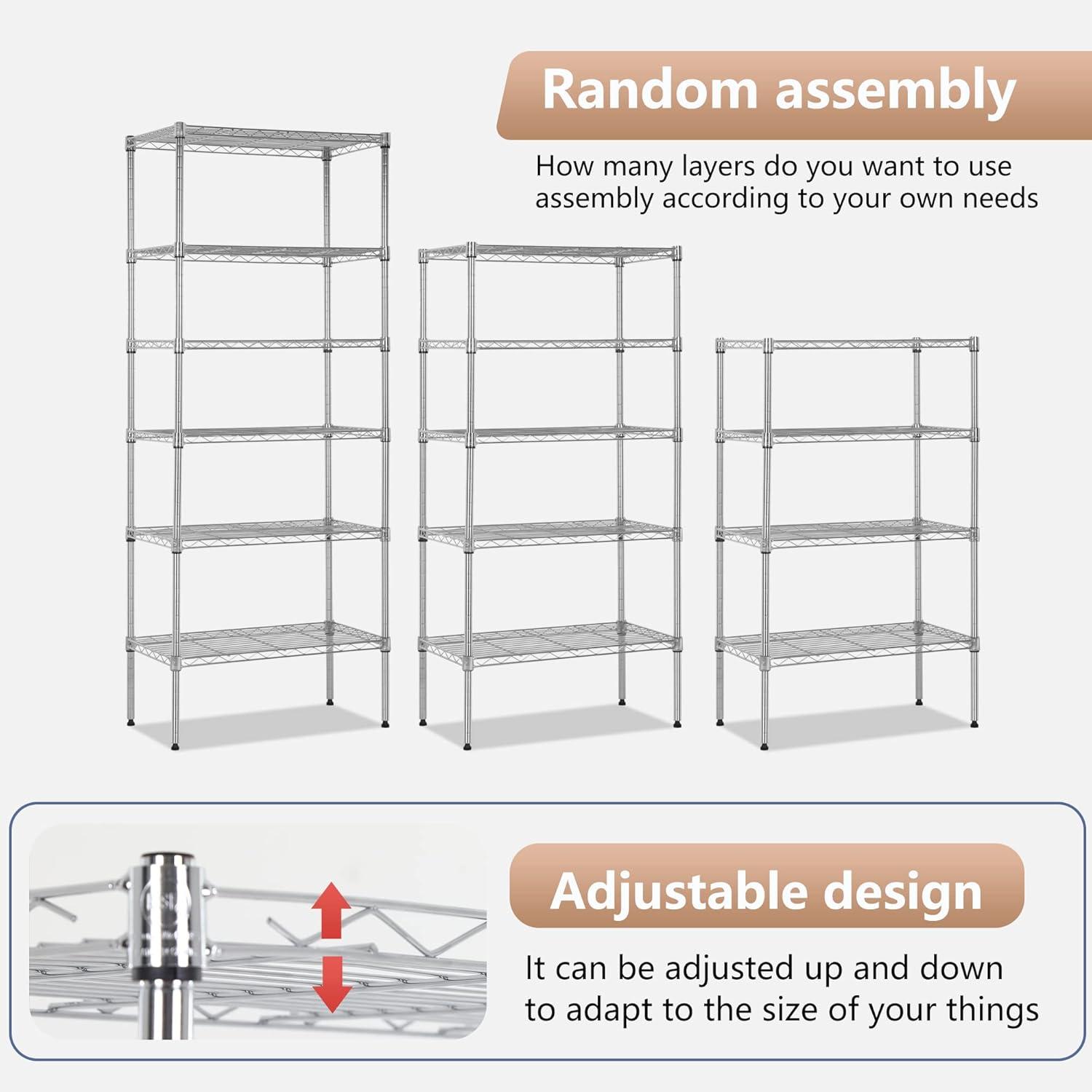 Random assembly

How many layers do you want to use assembly according to your own needs

Adjustable design

It can be adjusted up and down to adapt to the size of your things