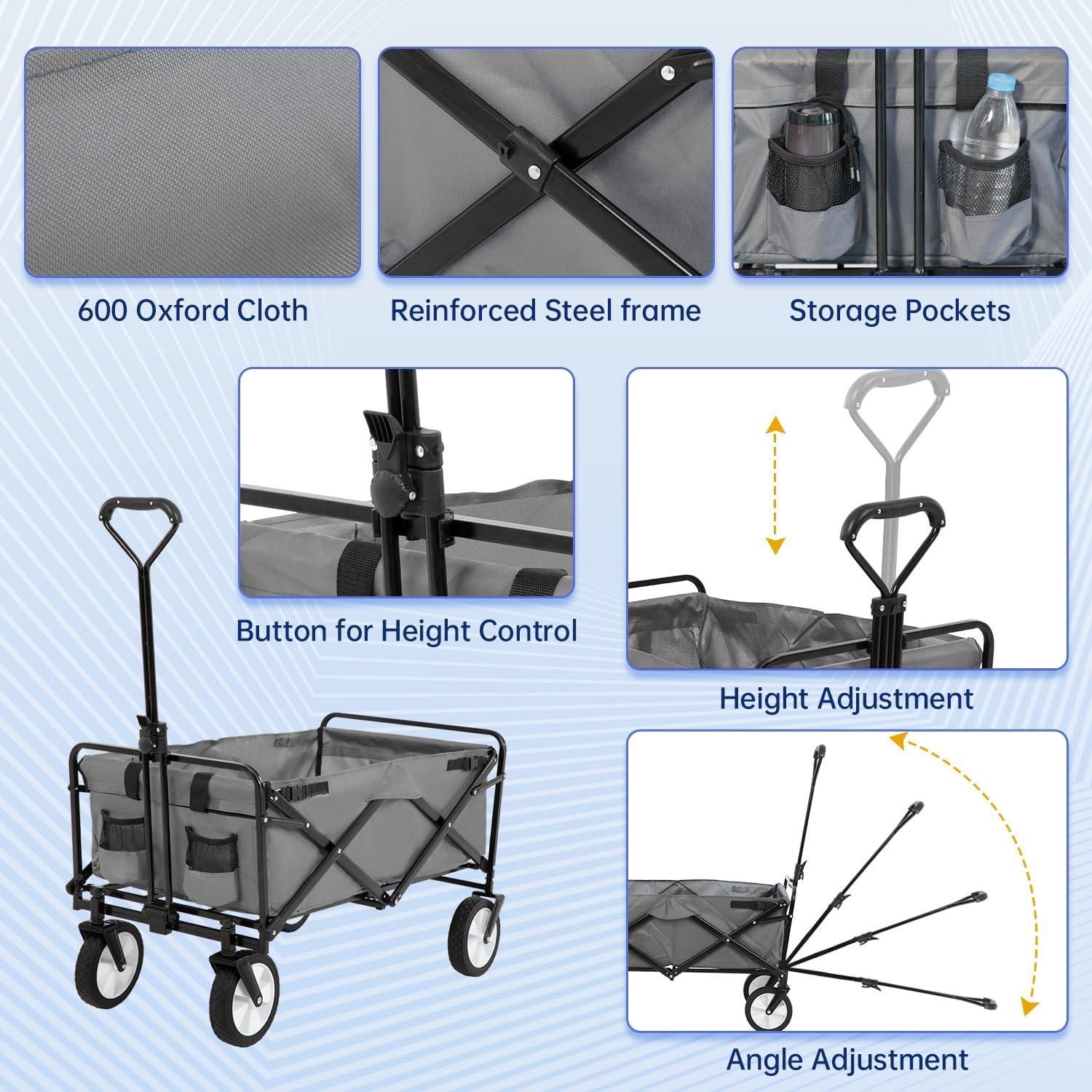 600 Oxford Cloth

Reinforced Steel frame

Storage Pockets

Button for Height Control

Height Adjustment

Angle Adjustment