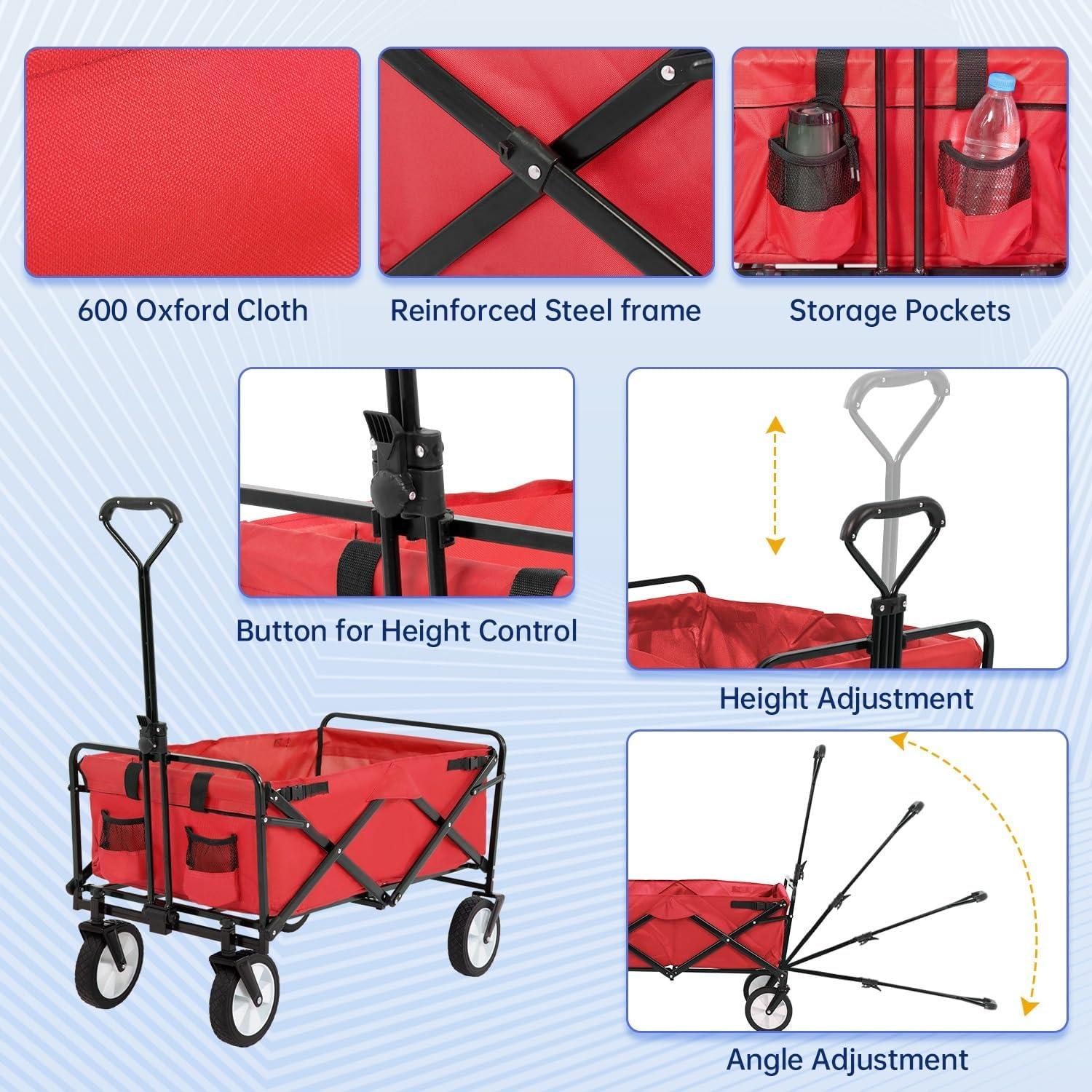 600 Oxford Cloth

Reinforced Steel frame

Storage Pockets

Button for Height Control

Height Adjustment

Angle Adjustment